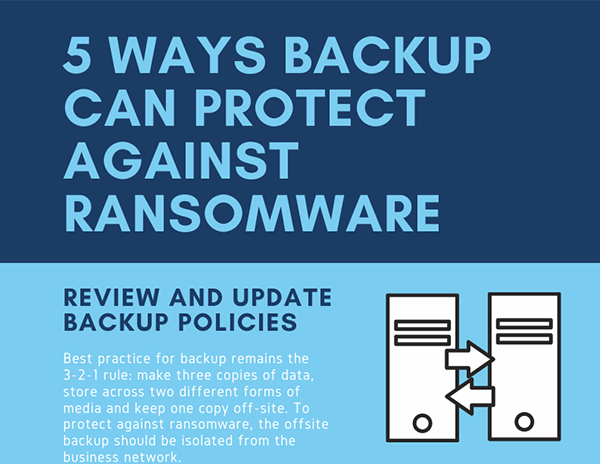 5 WAYS BACKUP CAN PROTECT AGAINST RANSOMWARE

REVIEW AND UPDATE BACKUP POLICIES

Best practice for backup remains the 3-2-1 rule: make three copies of data, store across two different forms of media and keep one copy off-site. To protect against ransomware, the offsite backup should be isolated from the business network.